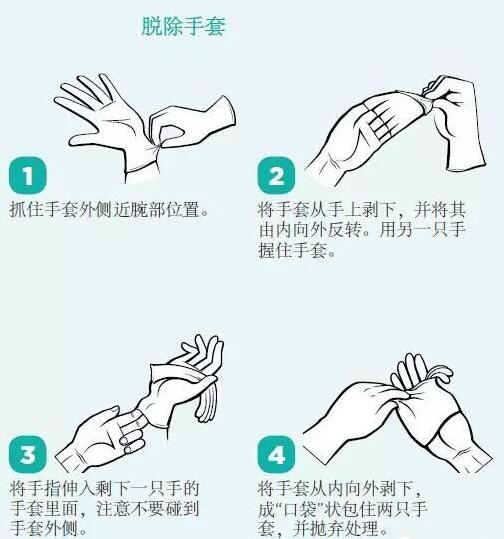 脱除手套

1
抓住手套外侧近腕部位置。

2
将手套从手上剥下，并将其由内向外反转。用另一只手握住手套。

3
将手指伸入剩下一只手的手套里面，注意不要碰到手套外侧。

4
将手套从内向外剥下，成“口袋”状包住两只手套，并抛弃处理。